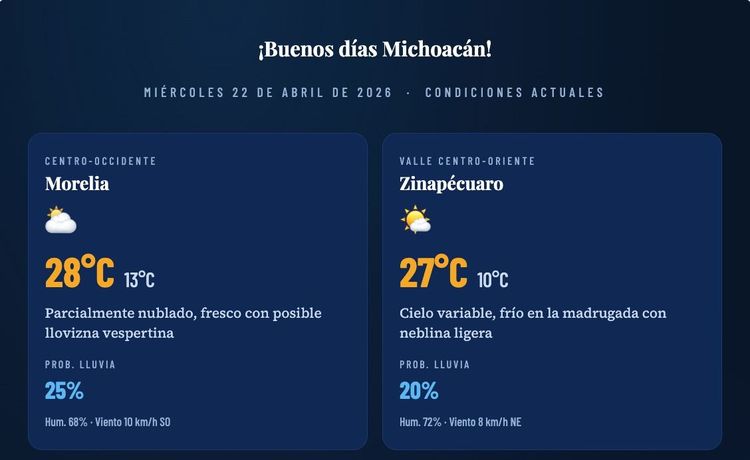 ¡Buenos días Michoacán!

MIÉRCOLES 22 DE ABRIL DE 2026 · CONDICIONES ACTUALES

CENTRO-OCCIDENTE

Morelia

28°C 13°C

Parcialmente nublado, fresco con posible llovizna vespertina

PROB. LLUVIA

25%

Hum. 68% · Viento 10 km/h SO

VALLE CENTRO-ORIENTE

Zinapécuaro

27°C 10°C

Cielo variable, frío en la madrugada con neblina ligera

PROB. LLUVIA

20%

Hum. 72% · Viento 8 km/h NE