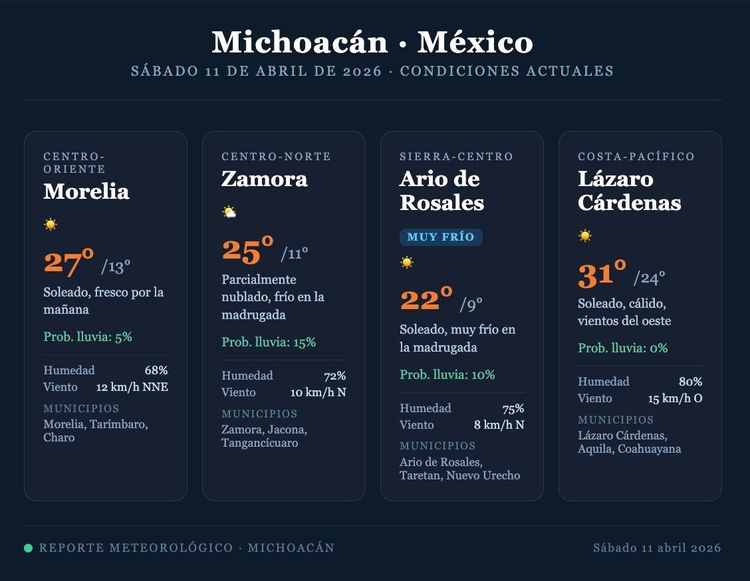 Michoacán · México

SÁBADO 11 DE ABRIL DE 2026 · CONDICIONES ACTUALES

CENTRO-ORIENTE
Morelia

27° /13°

Soleado, fresco por la mañana

Prob. lluvia: 5%

Humedad 68%
Viento 12 km/h NNE

MUNICIPIOS
Morelia, Tarímbaro, Charo

CENTRO-NORTE
Zamora

25° /11°

Parcialmente nublado, frío en la madrugada

Prob. lluvia: 15%

Humedad 72%
Viento 10 km/h N

MUNICIPIOS
Zamora, Jacona, Tangancícuaro

SIERRA-CENTRO
Ario de Rosales

MUY FRÍO

22° /9°

Soleado, muy frío en la madrugada

Prob. lluvia: 10%

Humedad 75%
Viento 8 km/h N

MUNICIPIOS
Ario de Rosales, Taretan, Nuevo Urecho

COSTA-PACÍFICO
Lázaro Cárdenas

31° /24°

Soleado, cálido, vientos del oeste

Prob. lluvia: 0%

Humedad 80%
Viento 15 km/h O

MUNICIPIOS
Lázaro Cárdenas, Aquila, Coahuayana

REPORTE METEOROLÓGICO · MICHOACÁN

Sábado 11 abril 2026